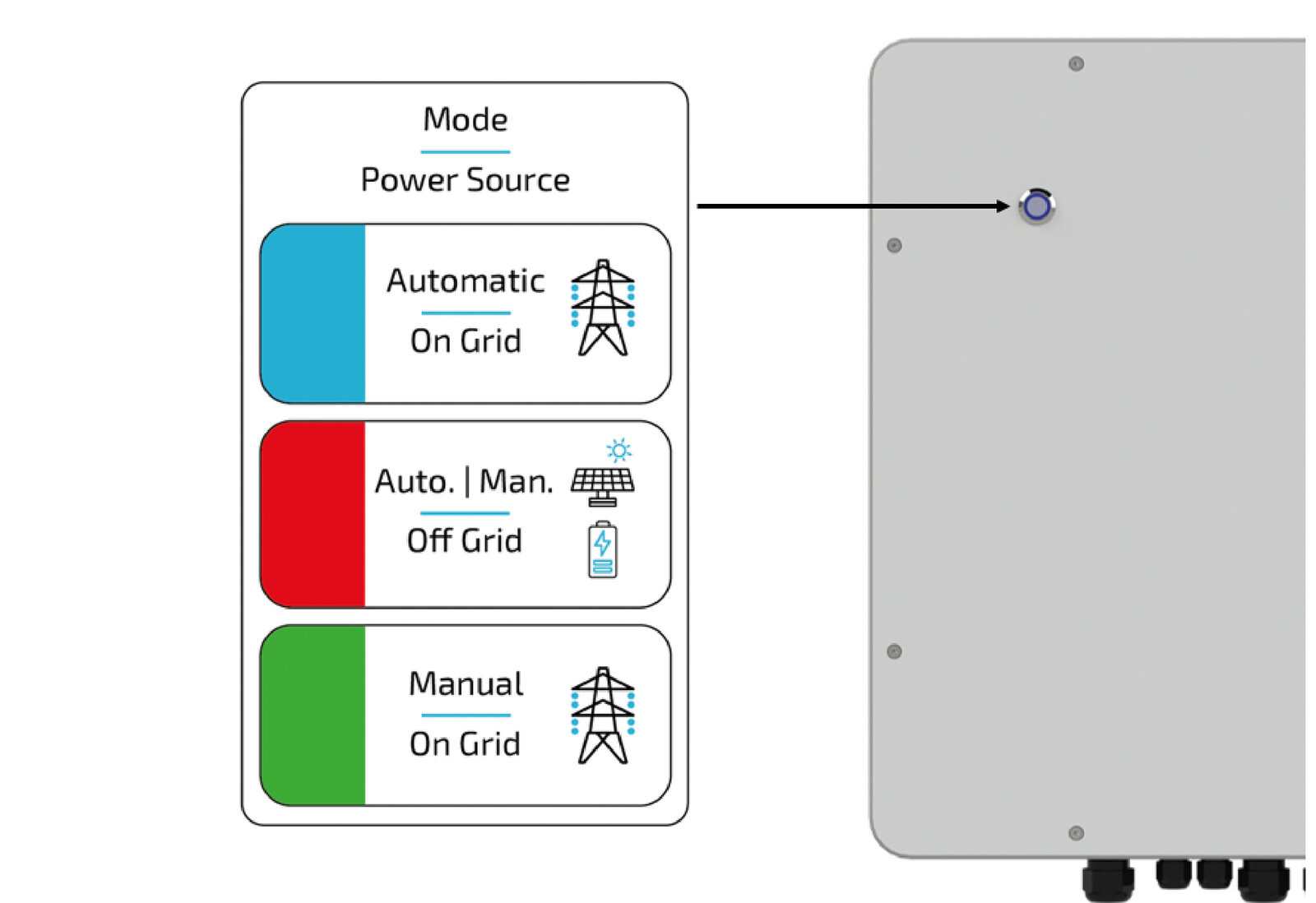 Mode

Power Source

Automatic

On Grid

Auto. | Man.

Off Grid

Manual

On Grid